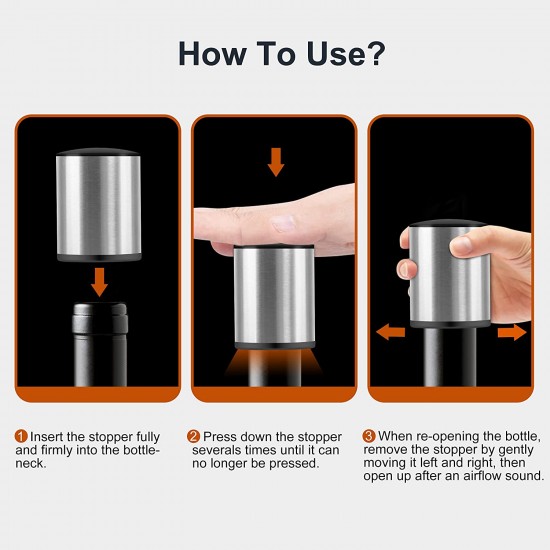 How To Use?

1 Insert the stopper fully and firmly into the bottleneck.

2 Press down the stopper severals times until it can no longer be pressed.

3 When re-opening the bottle, remove the stopper by gently moving it left and right, then open up after an airflow sound.